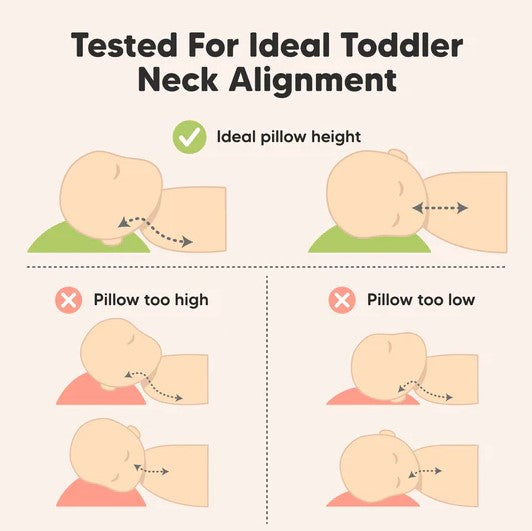 Tested For Ideal Toddler Neck Alignment

Ideal pillow height

Pillow too high

Pillow too low